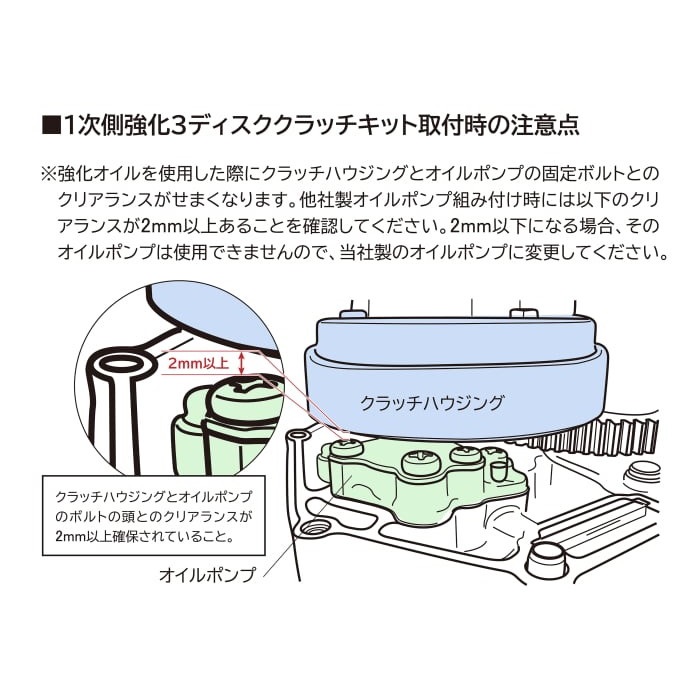 ■1次側強化3ディスククラッチキット取付時の注意点

※強化オイルを使用した際にクラッチハウジングとオイルポンプの固定ボルトとのクリアランスがせまくなります。他社製オイルポンプ組み付け時には以下のクリアランスが2mm以上あることを確認してください。2mm以下になる場合、そのオイルポンプは使用できませんので、当社製のオイルポンプに変更してください。

2mm以上

クラッチハウジング

クラッチハウジングとオイルポンプのボルトの頭とのクリアランスが2mm以上確保されていること。

オイルポンプ