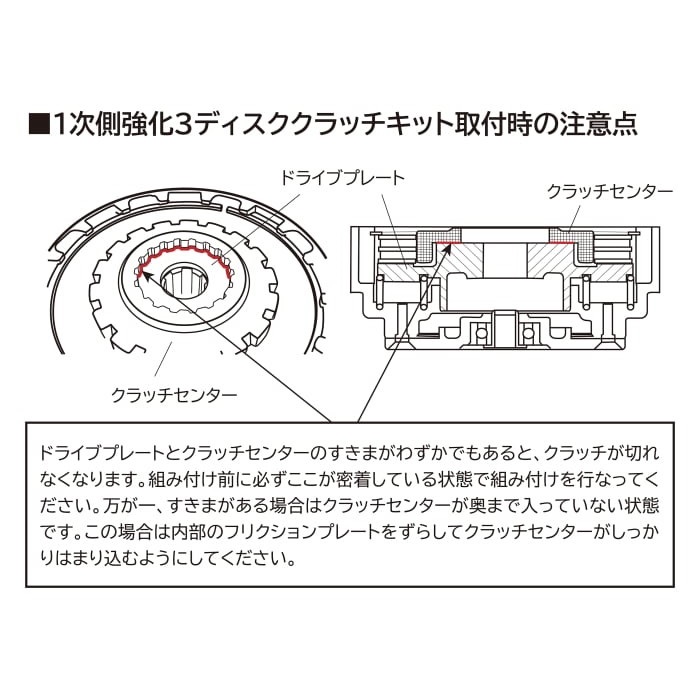 ■1次側強化3ディスククラッチキット取付時の注意点

ドライブプレート

クラッチセンター

クラッチセンター

ドライブプレートとクラッチセンターのすきまがわずかでもあると、クラッチが切れなくなります。組み付け前に必ずここが密着している状態で組み付けを行なってください。万が一、すきまがある場合はクラッチセンターが奥まで入っていない状態です。この場合は内部のフリクションプレートをずらしてクラッチセンターがしっかりはまり込むようにしてください。