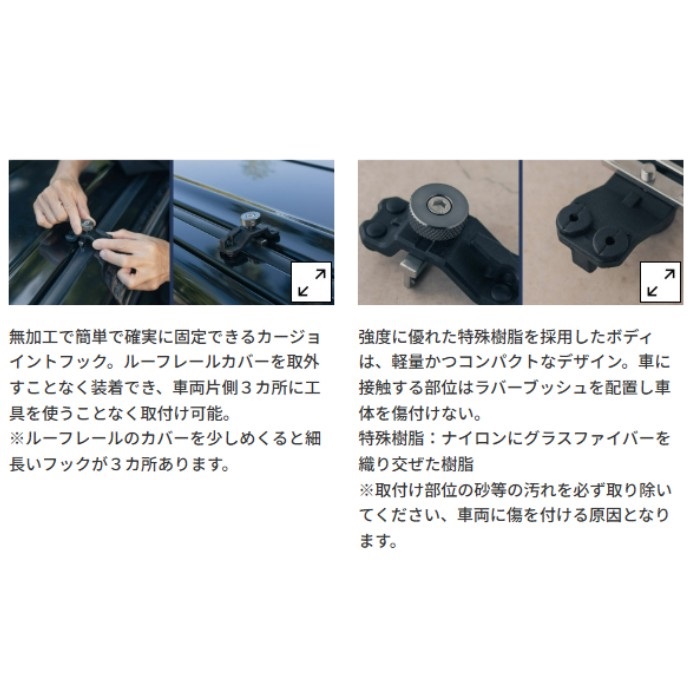 無加工で簡単で確実に固定できるカージョイントフック。ルーフレールカバーを取外すことなく装着でき、車両片側３カ所に工具を使うことなく取付け可能。
※ルーフレールのカバーを少しめくると細長いフックが３カ所あります。

強度に優れた特殊樹脂を採用したボディは、軽量かつコンパクトなデザイン。車に接触する部位はラバーブッシュを配置し車体を傷付けない。
特殊樹脂：ナイロンにグラスファイバーを織り交ぜた樹脂
※取付け部位の砂等の汚れを必ず取り除いてください、車両に傷を付ける原因となります。