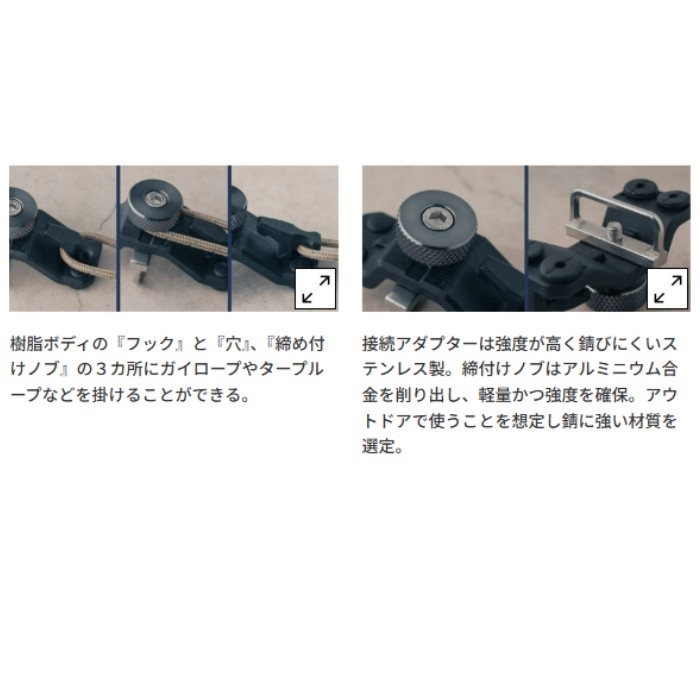 樹脂ボディの『フック』と『穴』、『締め付けノブ』の３カ所にガイロープやタープループなどを掛けることができる。

接続アダプターは強度が高く錆びにくいステンレス製。締付けノブはアルミニウム合金を削り出し、軽量かつ強度を確保。アウトドアで使うことを想定し錆に強い材質を選定。