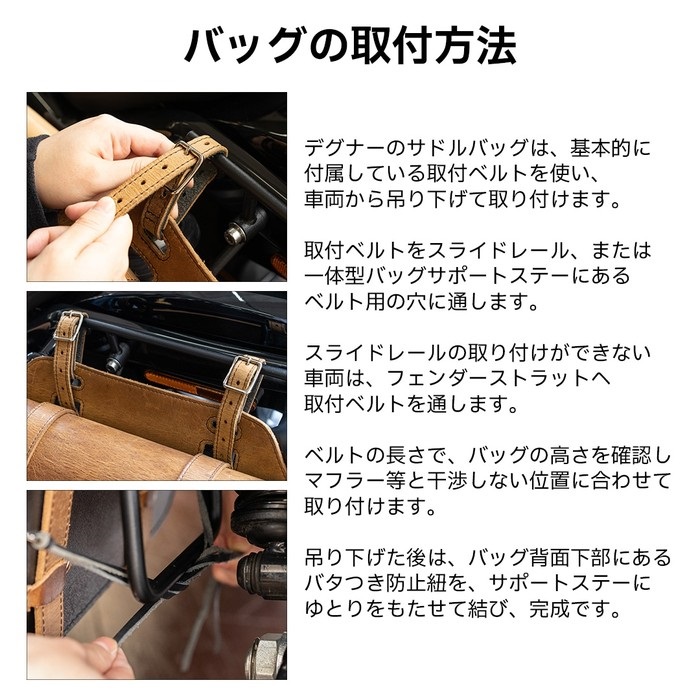 バッグの取付方法

デグナーのサドルバッグは、基本的に付属している取付ベルトを使い、車両から吊り下げて取り付けます。

取付ベルトをスライドレール、または一体型バッグサポートステーにあるベルト用の穴に通します。

スライドレールの取り付けができない車両は、フェンダーストラットへ取付ベルトを通します。

ベルトの長さで、バッグの高さを確認しマフラー等と干渉しない位置に合わせて取り付けます。

吊り下げた後は、バッグ背面下部にあるバタつき防止紐を、サポートステーにゆとりをもたせて結び、完成です。