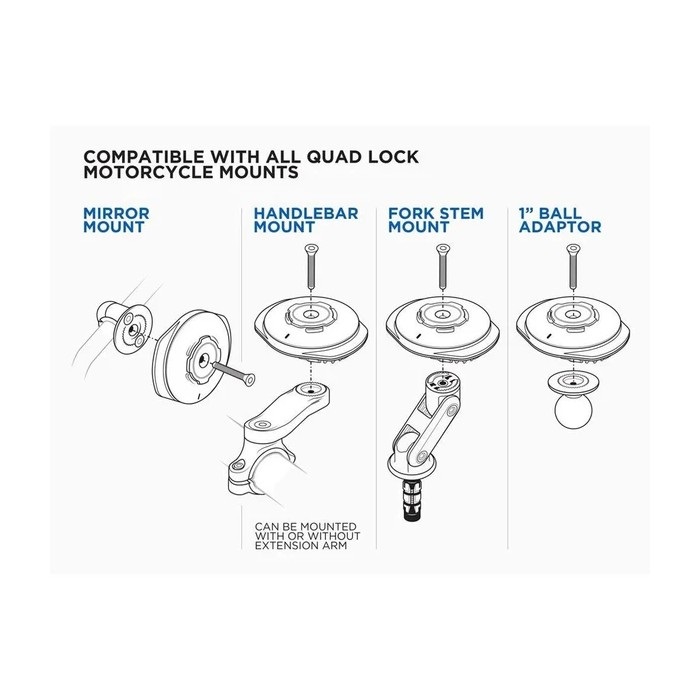 COMPATIBLE WITH ALL QUAD LOCK MOTORCYCLE MOUNTS

MIRROR MOUNT

HANDLEBAR MOUNT

CAN BE MOUNTED WITH OR WITHOUT EXTENSION ARM

FORK STEM MOUNT

1" BALL ADAPTOR