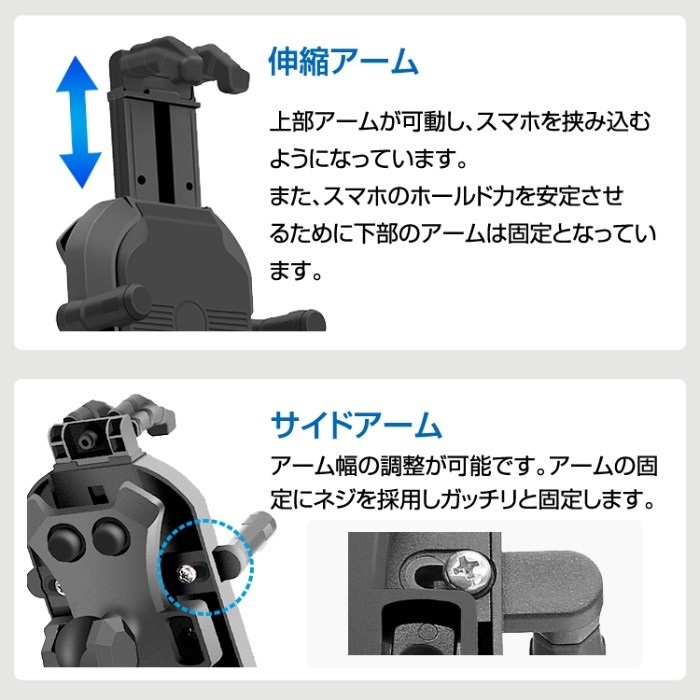 伸縮アーム

上部アームが可動し、スマホを挟み込むようになっています。
また、スマホのホールド力を安定させるために下部のアームは固定となっています。

サイドアーム

アーム幅の調整が可能です。アームの固定にネジを採用しガッチリと固定します。