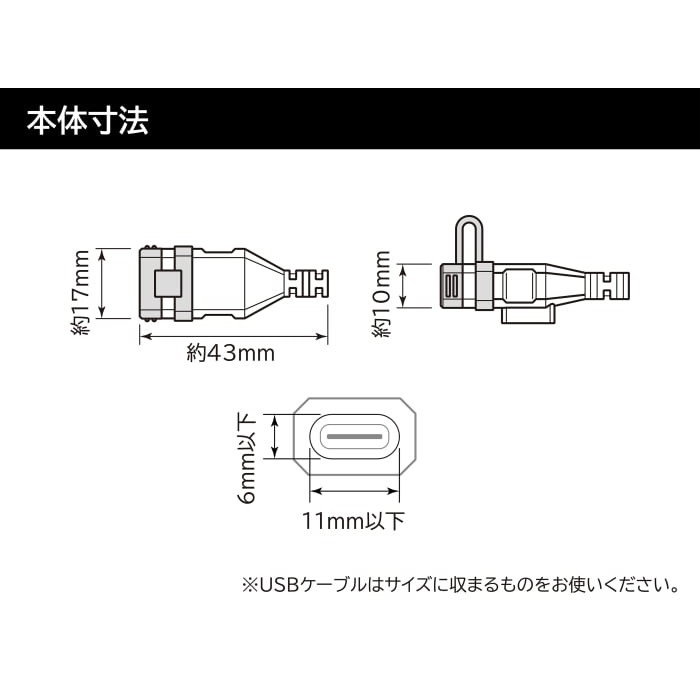 本体寸法

約17mm

約43mm

約10mm

6mm以下

11mm以下

※USBケーブルはサイズに収まるものをお使いください。