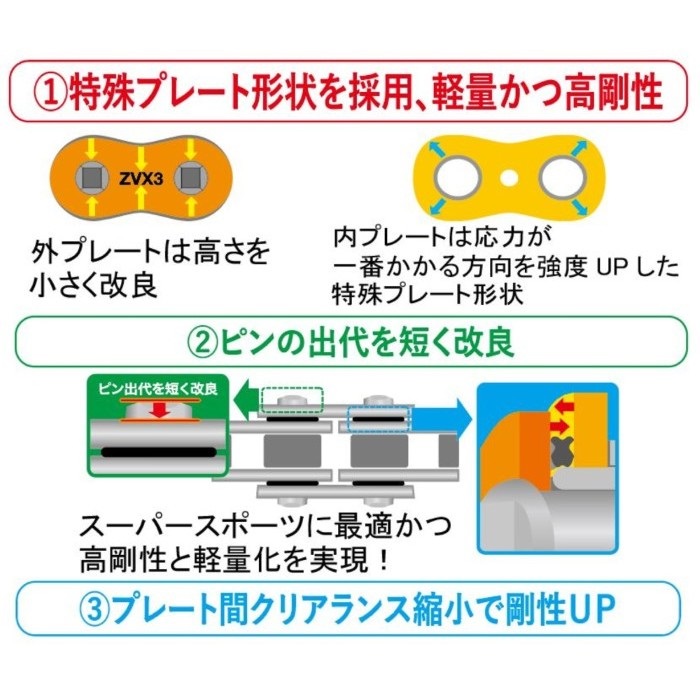 ①特殊プレート形状を採用、軽量かつ高剛性

ZVX3

外プレートは高さを小さく改良

内プレートは応力が一番かかる方向を強度 UP した特殊プレート形状

②ピンの出代を短く改良

ピン出代を短く改良

スーパースポーツに最適かつ高剛性と軽量化を実現！

③プレート間クリアランス縮小で剛性UP