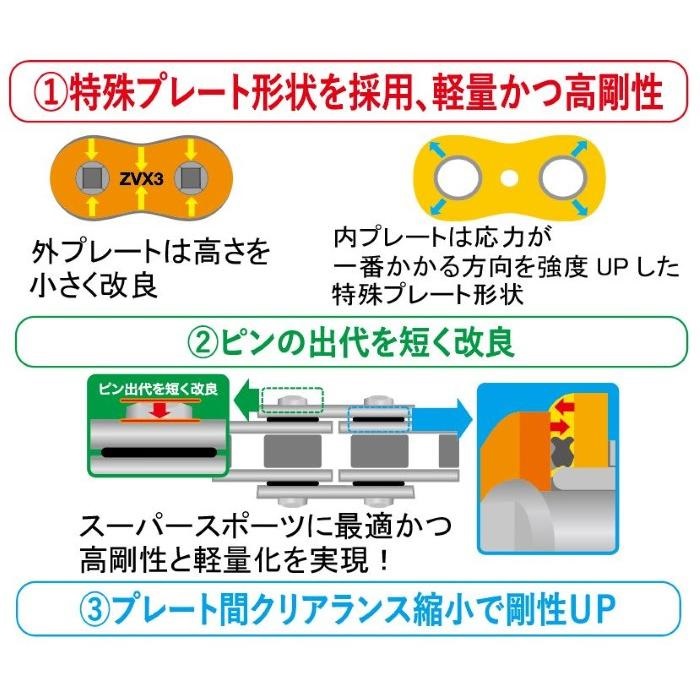 ①特殊プレート形状を採用、軽量かつ高剛性

ZVX3

外プレートは高さを小さく改良

内プレートは応力が一番かかる方向を強度 UP した特殊プレート形状

②ピンの出代を短く改良

ピン出代を短く改良

スーパースポーツに最適かつ高剛性と軽量化を実現！

③プレート間クリアランス縮小で剛性UP