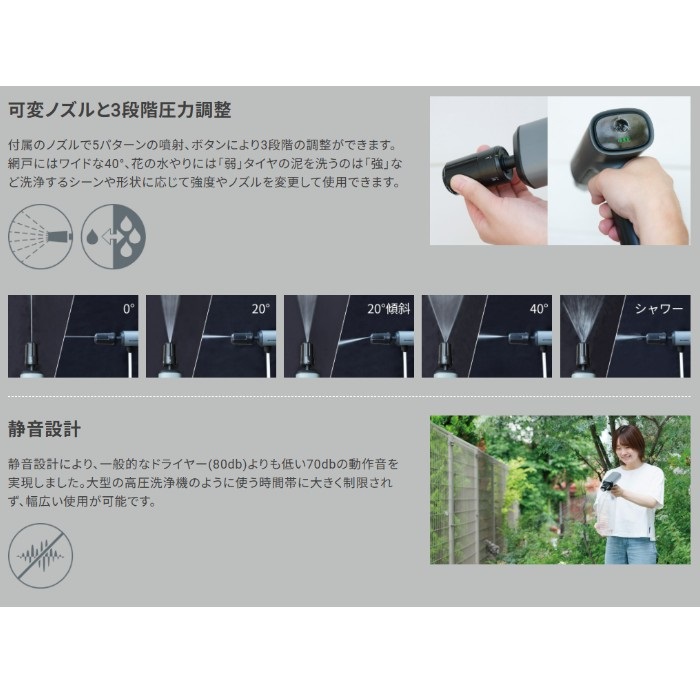 可変ノズルと3段階圧力調整

付属のノズルで5パターンの噴射、ボタンにより3段階の調整ができます。網戸にはワイドな40°、花の水やりには「弱」タイヤの泥を洗うのは「強」など洗浄するシーンや形状に応じて強度やノズルを変更して使用できます。

0°

20°

20°傾斜

40°

シャワー

静音設計

静音設計により、一般的なドライヤー(80db)よりも低い70dbの動作音を実現しました。大型の高圧洗浄機のように使う時間帯に大きく制限されず、幅広い使用が可能です。