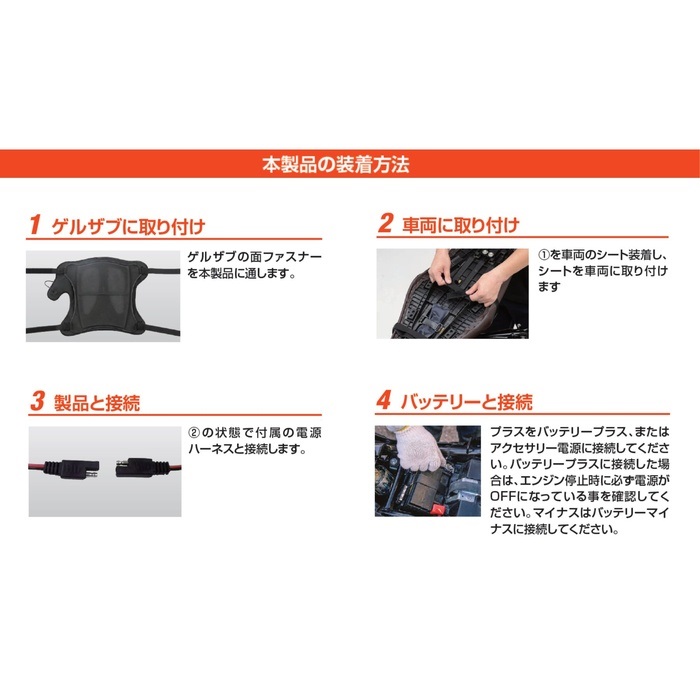 本製品の装着方法

1 ゲルザブに取り付け

ゲルザブの面ファスナーを本製品に通します。

2 車両に取り付け

①を車両のシート装着し、シートを車両に取り付けます

3 製品と接続

②の状態で付属の電源ハーネスと接続します。

4 バッテリーと接続

プラスをバッテリープラス、またはアクセサリー電源に接続してください。バッテリープラスに接続した場合は、エンジン停止時に必ず電源がOFFになっている事を確認してください。マイナスはバッテリーマイナスに接続してください。